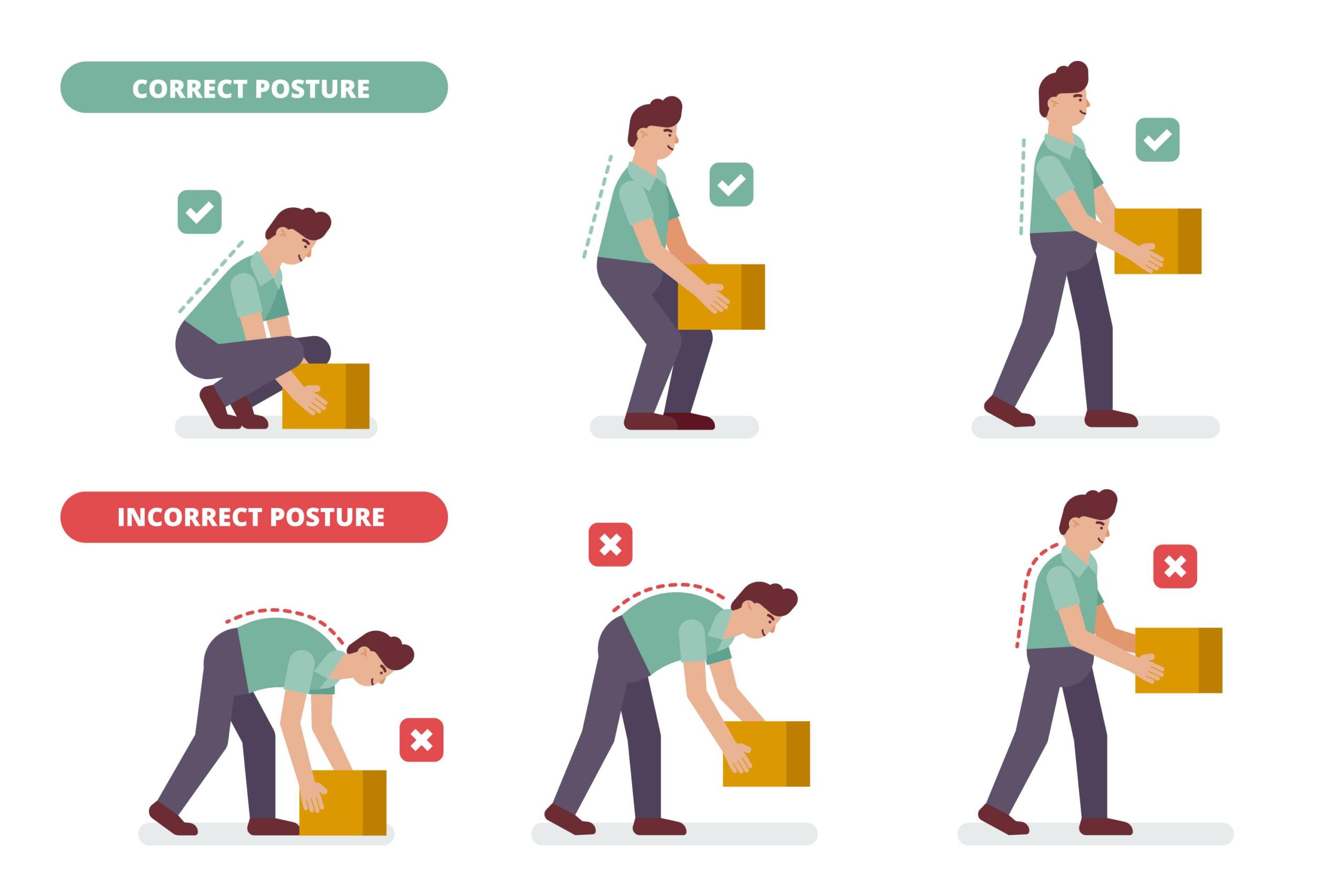 CORRECT POSTURE

INCORRECT POSTURE